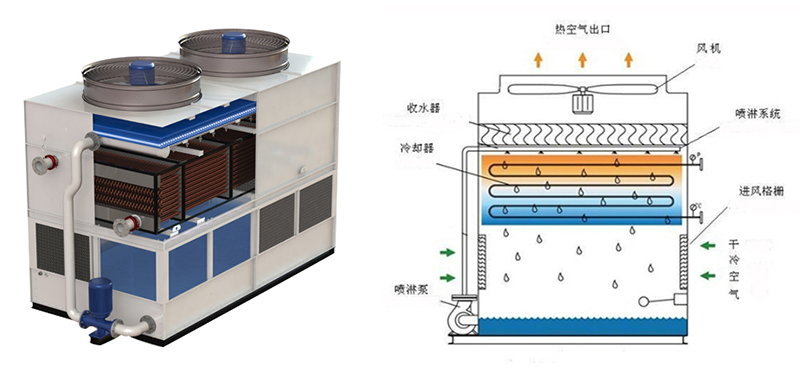 热空气出口

风机

收水器

喷淋系统

冷却器

进风格栅

干冷空气

喷淋泵